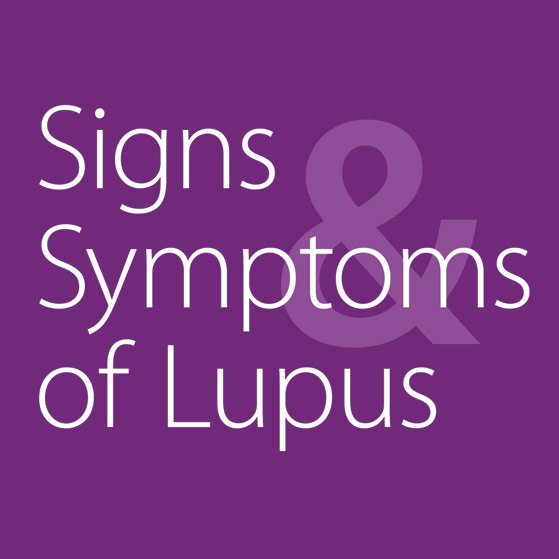 Signs & Symptoms of Lupus